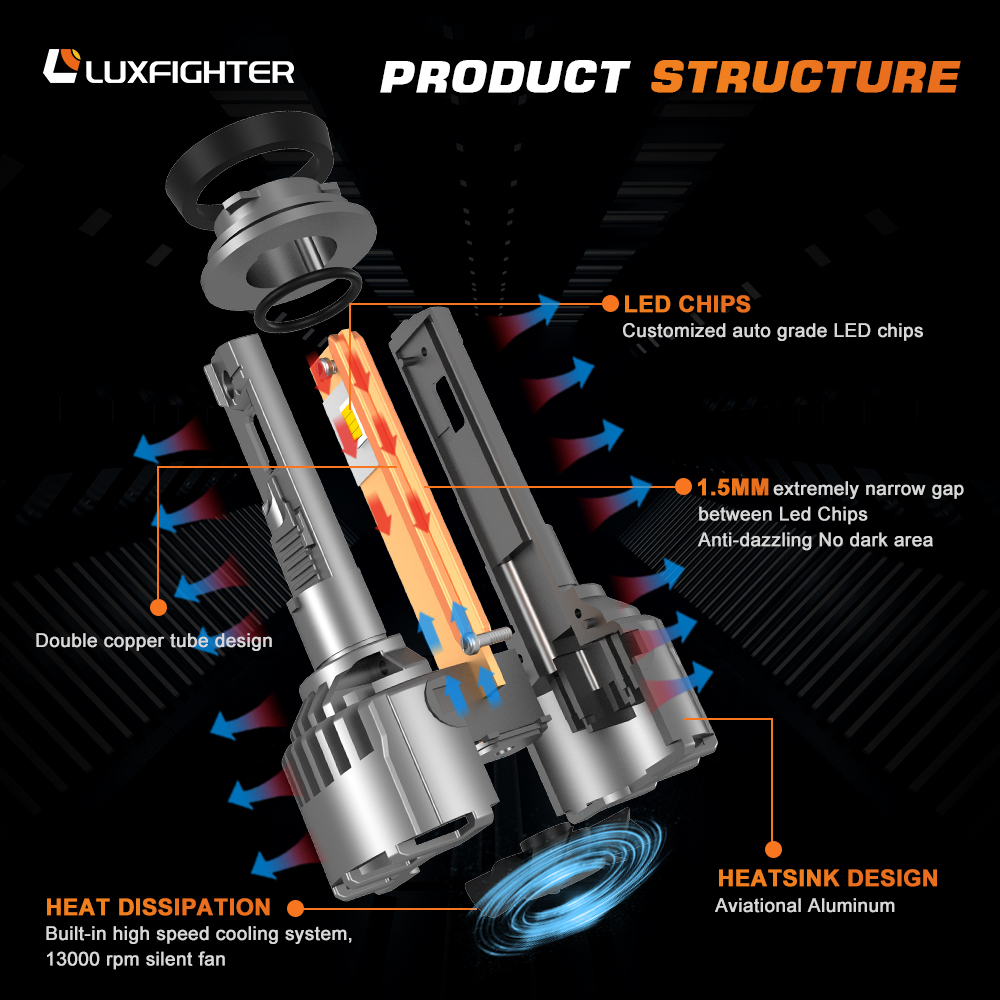 LUXFIGHTER

PRODUCT STRUCTURE

LED CHIPS
Customized auto grade LED chips

1.5MM extremely narrow gap between Led Chips
Anti-dazzling No dark area

Double copper tube design

HEATSINK DESIGN
Aviational Aluminum

HEAT DISSIPATION
Built-in high speed cooling system, 13000 rpm silent fan